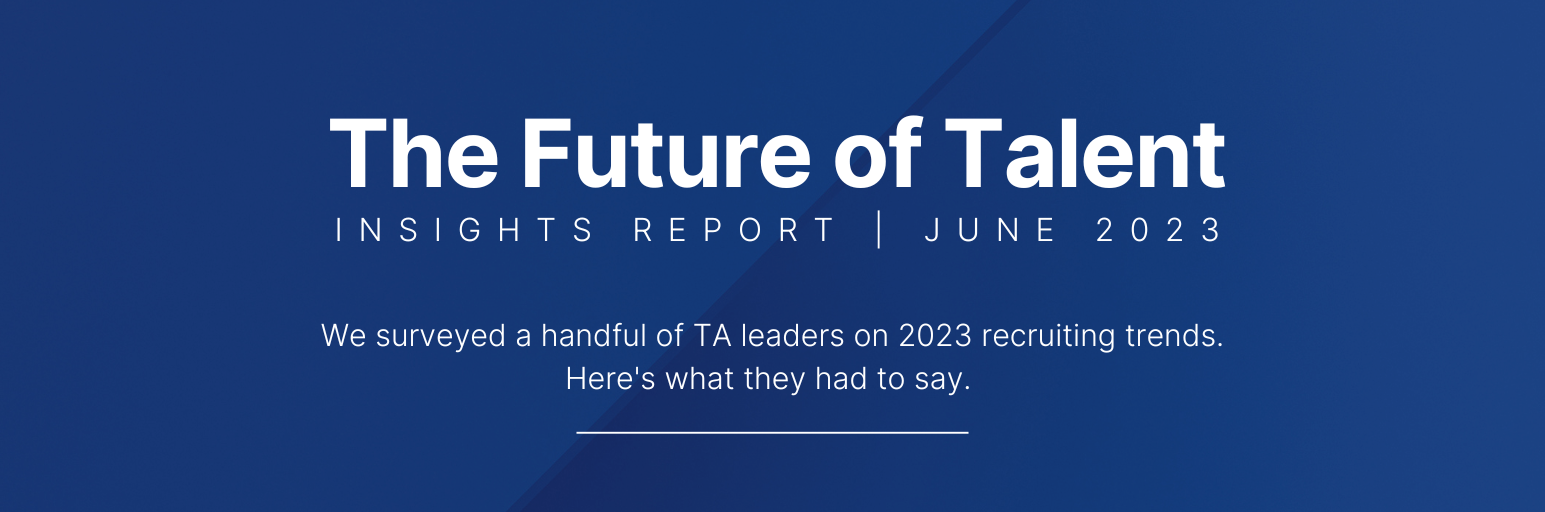 The Future of Talent

INSIGHTS REPORT | JUNE 2023

We surveyed a handful of TA leaders on 2023 recruiting trends. Here's what they had to say.